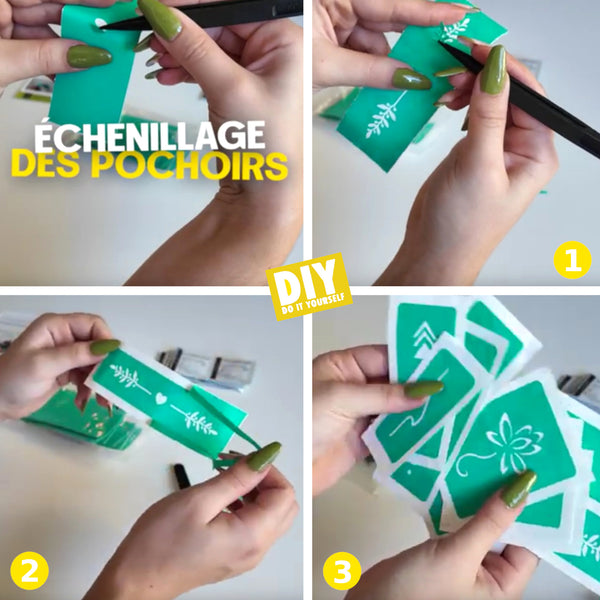 ÉCHENILLAGE
DES POCHOIRS

1

DIY
DO IT YOURSELF

2

3